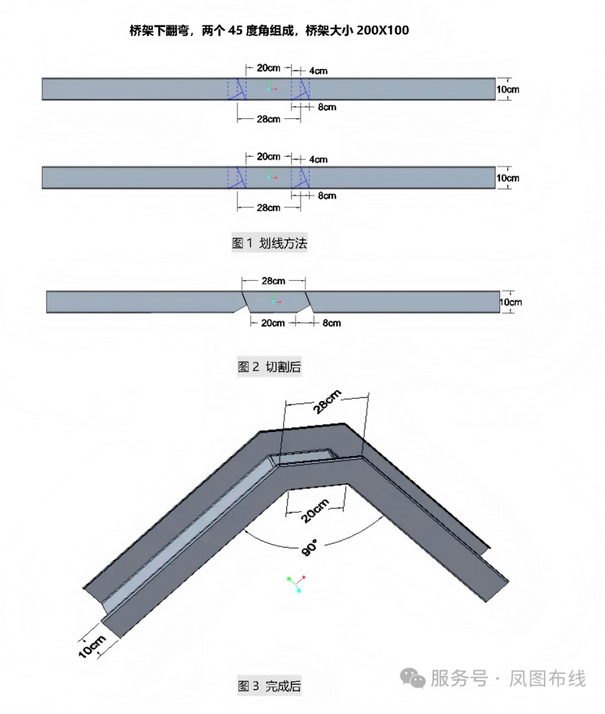 桥架下翻弯，两个 45 度角组成，桥架大小 200X100

20cm
4cm
10cm
8cm
28cm

20cm
4cm
10cm
8cm
28cm

图 1 划线方法

28cm
10cm
20cm
8cm

图 2 切割后

28cm
20cm
90°
10cm

图 3 完成后

服务号 · 凤图布线